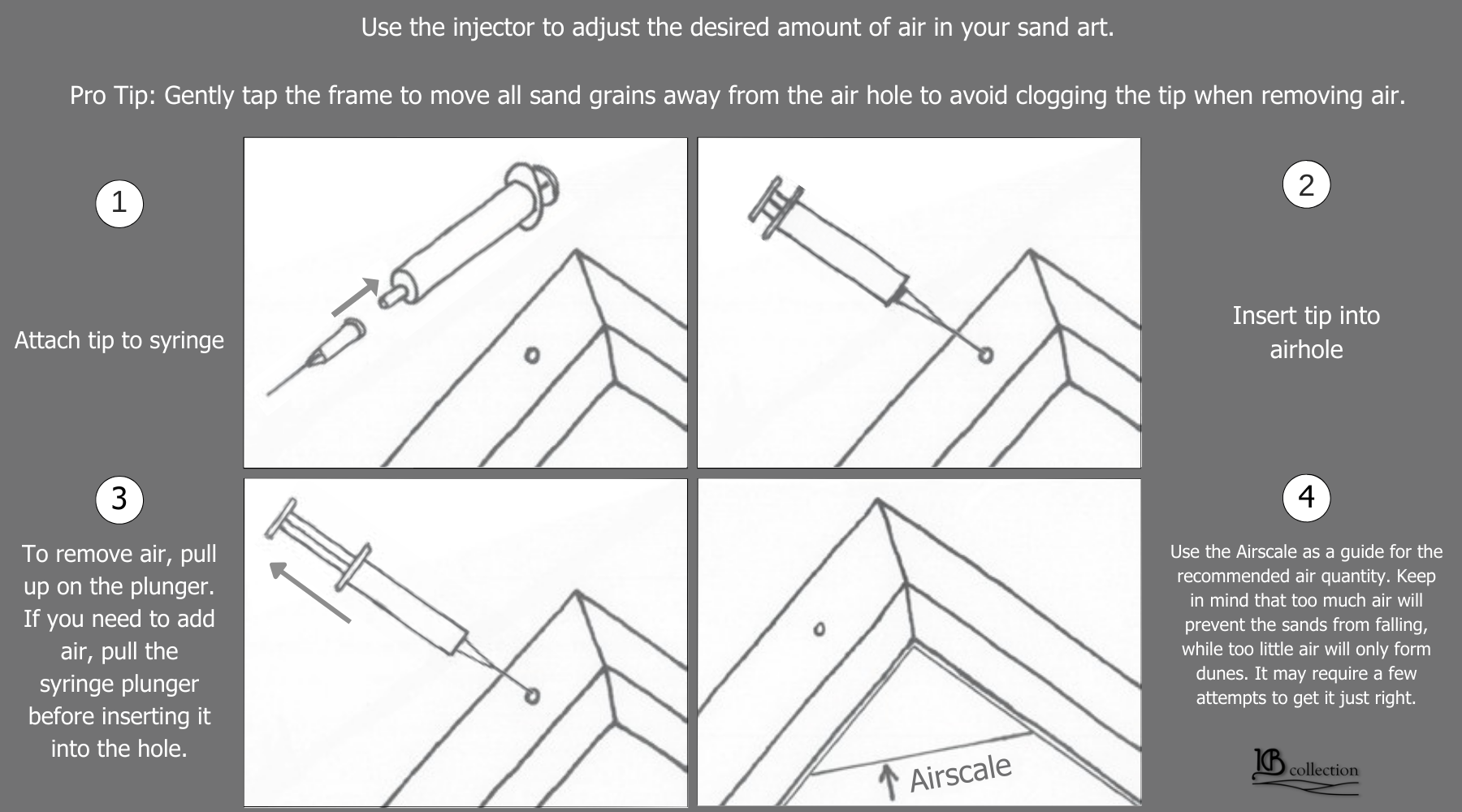 Use the injector to adjust the desired amount of air in your sand art.

Pro Tip: Gently tap the frame to move all sand grains away from the air hole to avoid clogging the tip when removing air.

1

Attach tip to syringe

2

Insert tip into airhole

3

To remove air, pull up on the plunger. If you need to add air, pull the syringe plunger before inserting it into the hole.

Airscale

4

Use the Airscale as a guide for the recommended air quantity. Keep in mind that too much air will prevent the sands from falling, while too little air will only form dunes. It may require a few attempts to get it just right.

KB collection